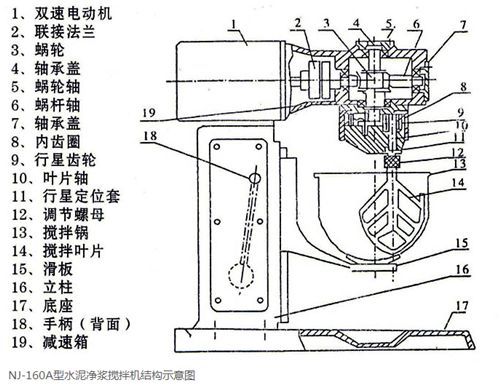 1、双速电动机
2、联接法兰
3、蜗轮
4、轴承盖
5、蜗轮轴
6、蜗杆轴
7、轴承盖
8、内齿圈
9、行星齿轮
10、叶片轴
11、行星定位套
12、调节螺母
13、搅拌锅
14、搅拌叶片
15、滑板
16、立柱
17、底座
18、手柄（背面）
19、减速箱

1 2 3 4 5 6 7 8 9 10 11 12 13 14 15 16 17 18 19

NJ-160A型水泥净浆搅拌机结构示意图